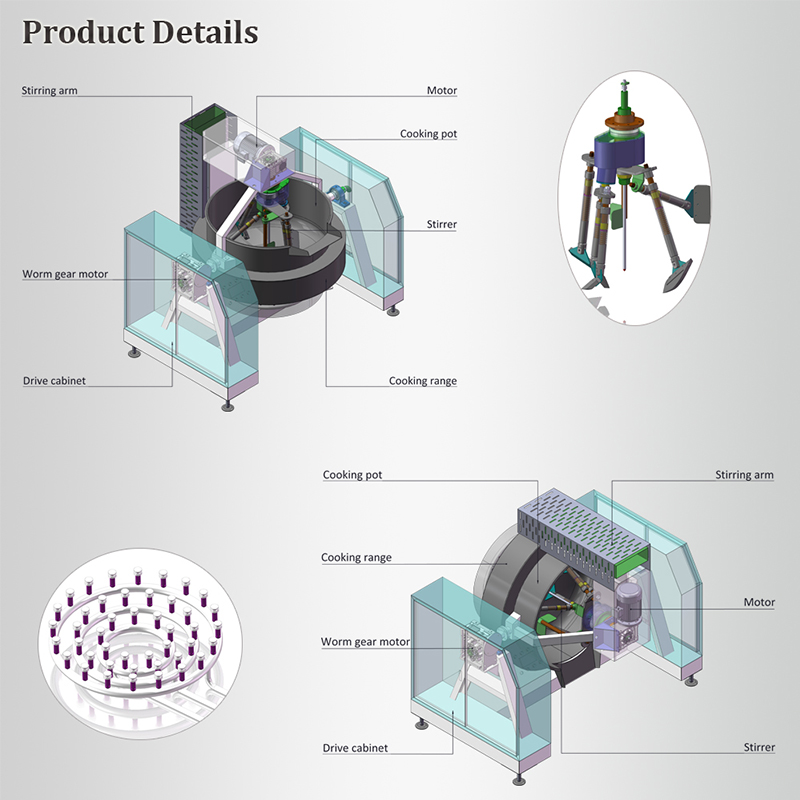 Product Details

Stirring arm
Motor
Cooking pot
Stirrer
Worm gear motor
Drive cabinet
Cooking range

Cooking pot
Stirring arm
Cooking range
Motor
Worm gear motor
Drive cabinet
Stirrer